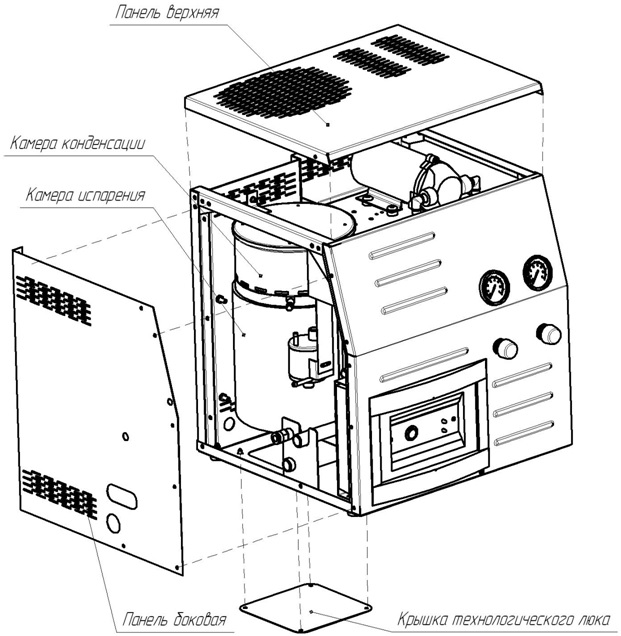 Панель верхняя

Камера конденсации

Камера испарения

Панель боковая

Крышка технологического люка